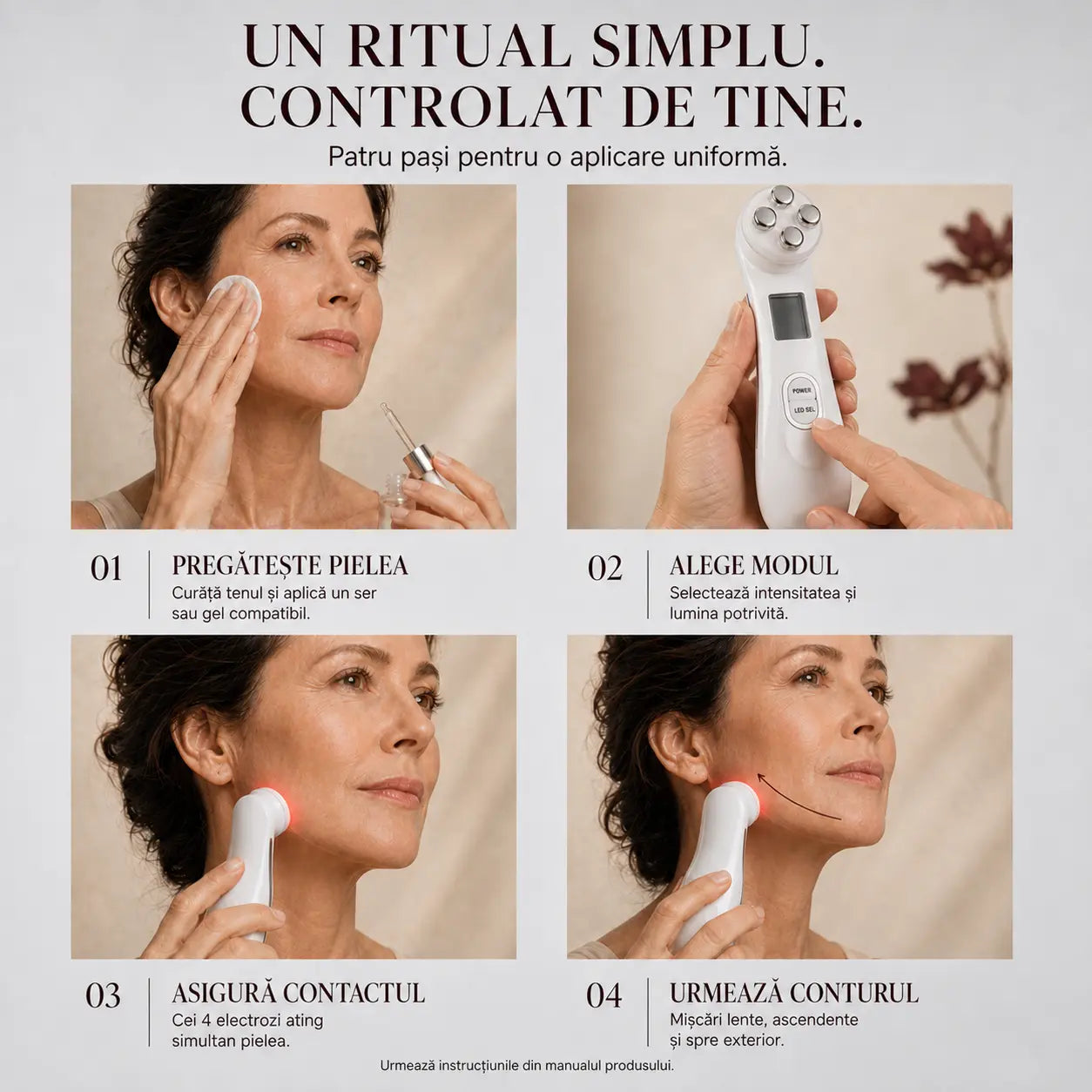 UN RITUAL SIMPLU.
CONTROLAT DE TINE.

Patru pași pentru o aplicare uniformă.

POWER
LED SEL

01
PREGĂTEȘTE PIELEA
Curăță tenul și aplică un ser sau gel compatibil.

02
ALEGE MODUL
Selectează intensitatea și lumina potrivită.

03
ASIGURĂ CONTACTUL
Cei 4 electrozi ating simultan pielea.

04
URMEAZĂ CONTURUL
Mișcări lente, ascendente și spre exterior.

Urmează instrucțiunile din manualul produsului.